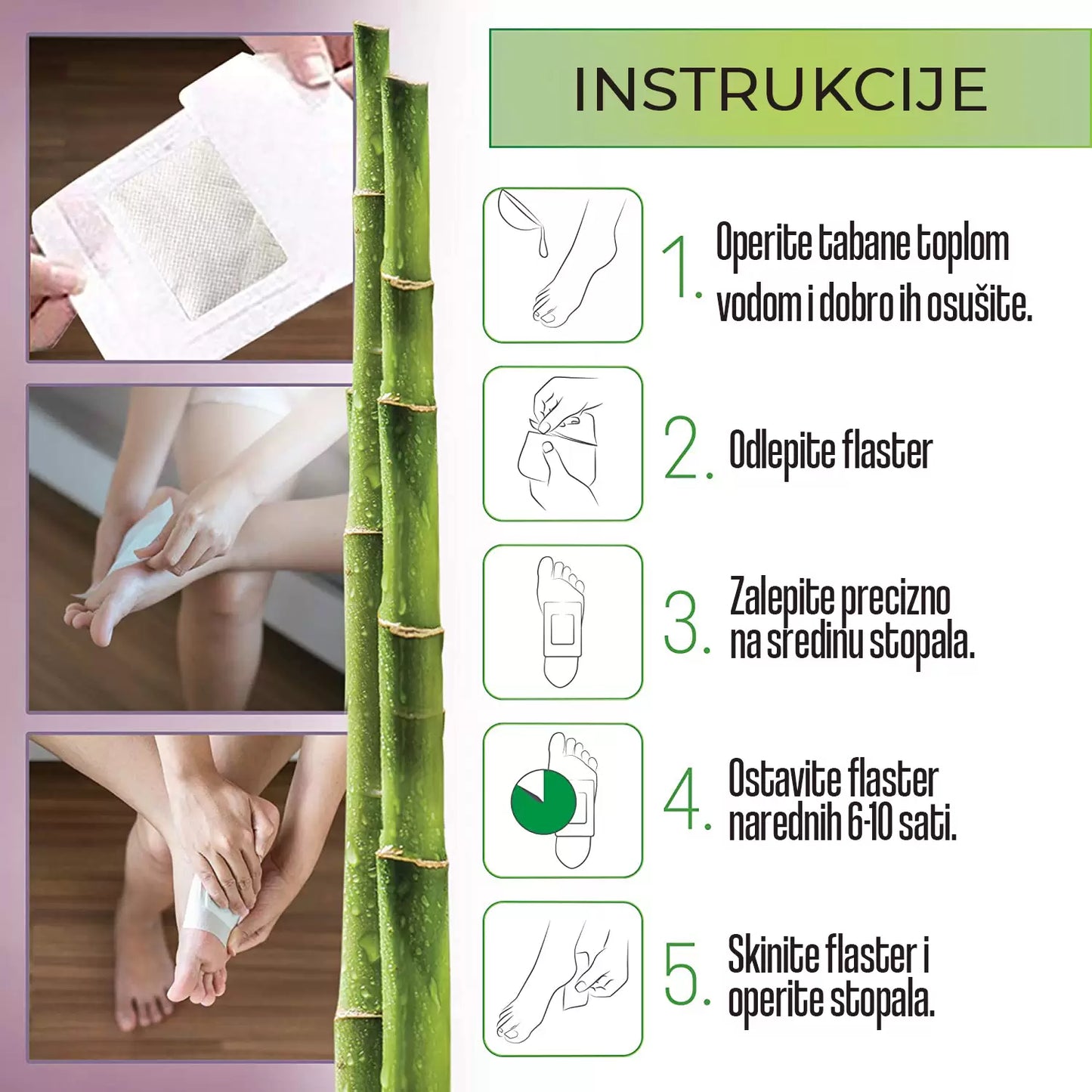 INSTRUKCIJE

1. Operite tabane toplom vodom i dobro ih osušite.

2. Odlepite flaster

3. Zalepite precizno na sredinu stopala.

4. Ostavite flaster narednih 6-10 sati.

5. Skinite flaster i operite stopala.